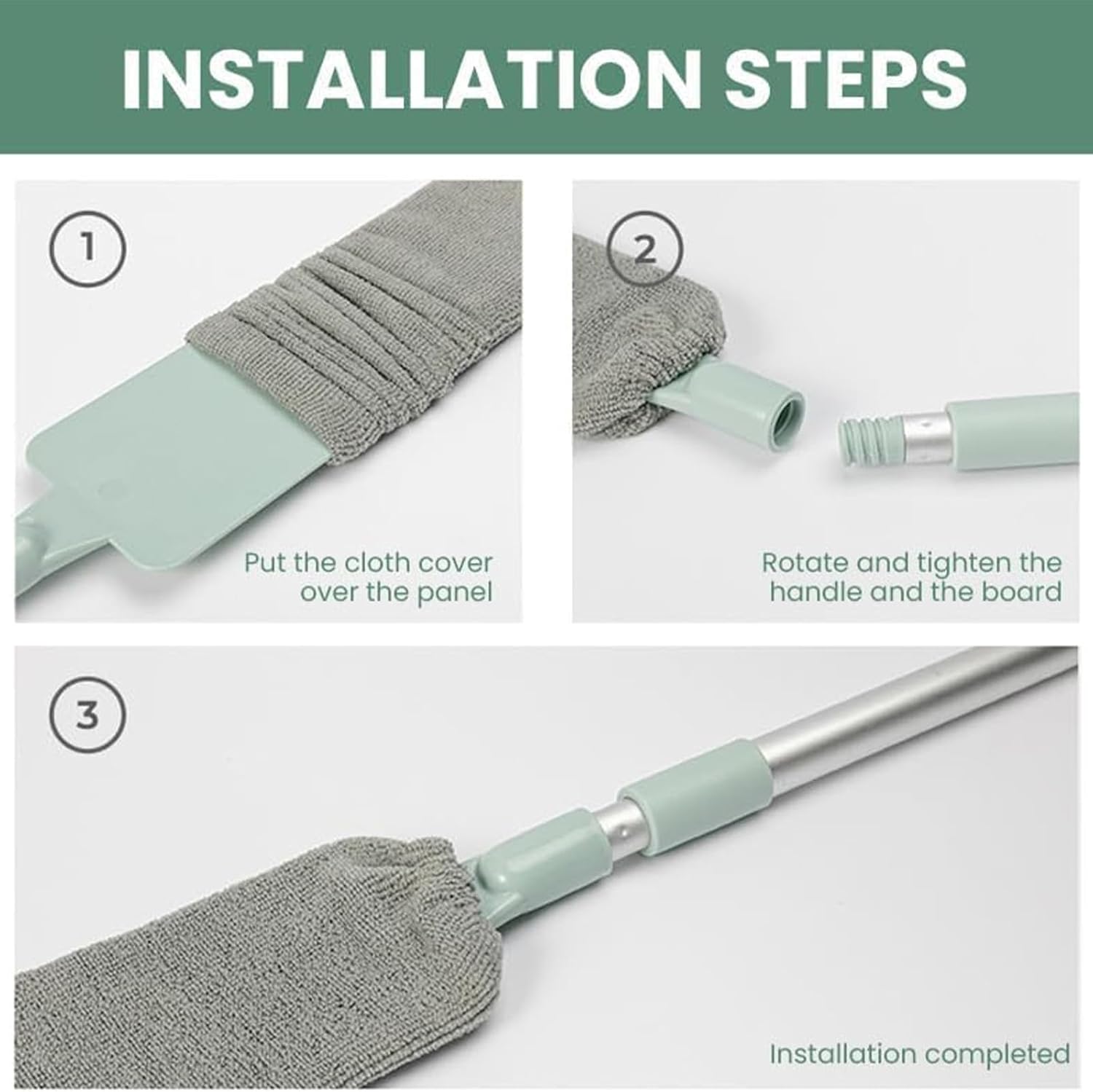 INSTALLATION STEPS

1

Put the cloth cover over the panel

2

Rotate and tighten the handle and the board

3

Installation completed